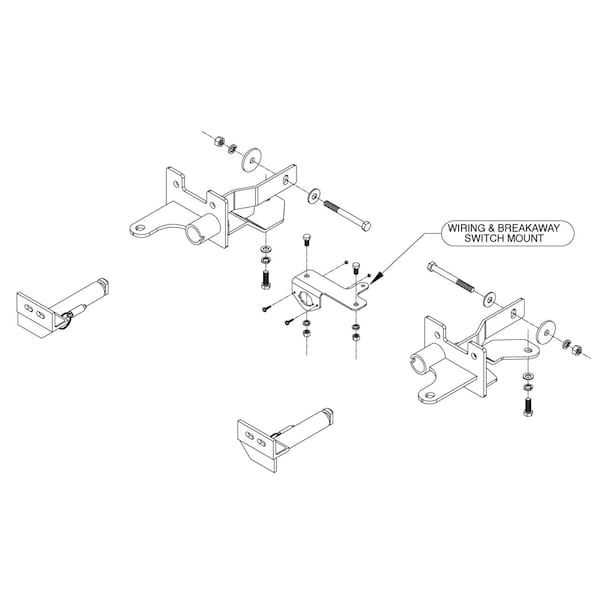 WIRING & BREAKAWAY SWITCH MOUNT